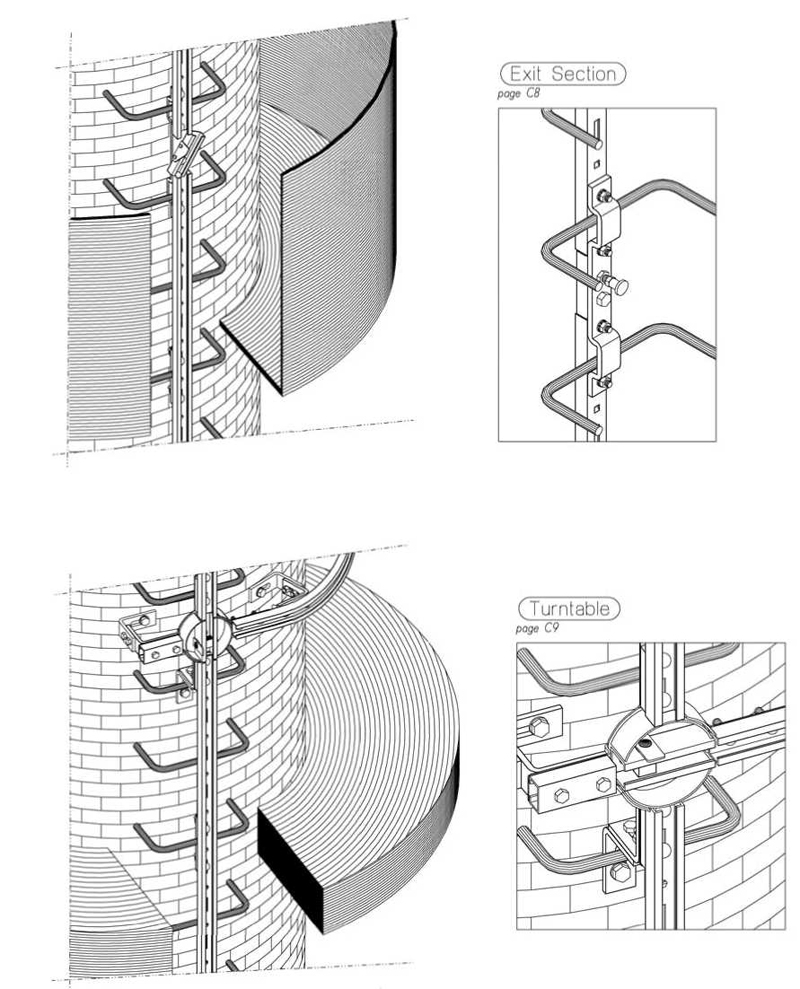 Exit Section
page C8

Turntable
page C9