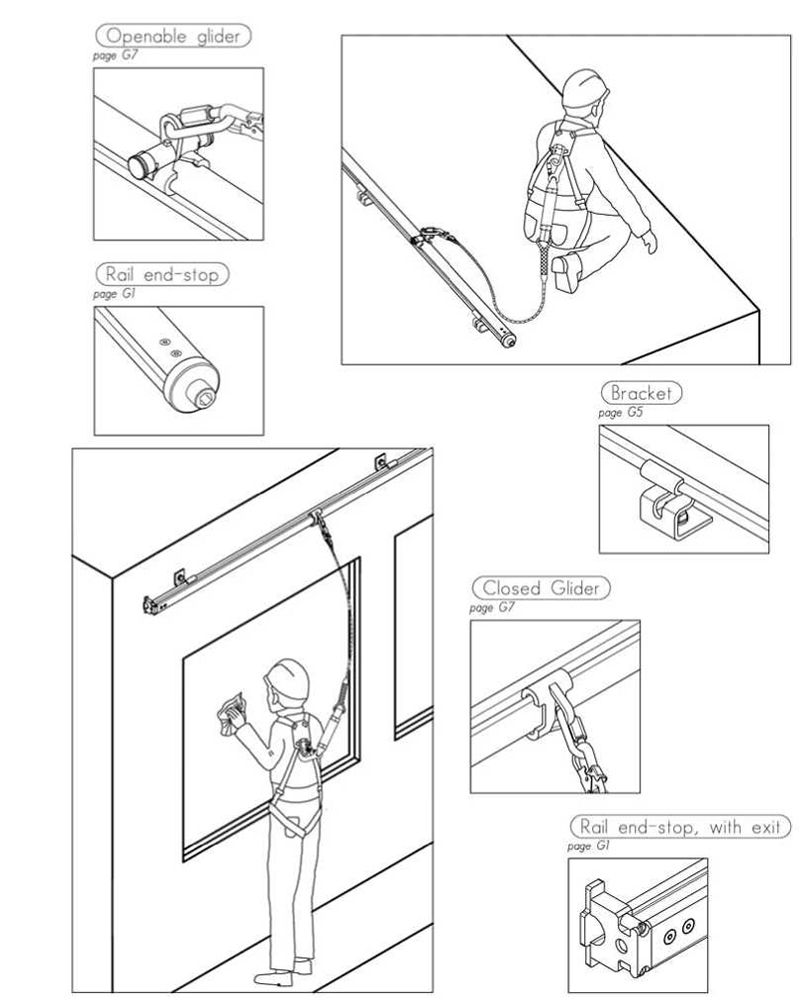 Openable glider
page G7

Rail end-stop
page G1

Bracket
page G5

Closed Glider
page G7

Rail end-stop, with exit
page G1